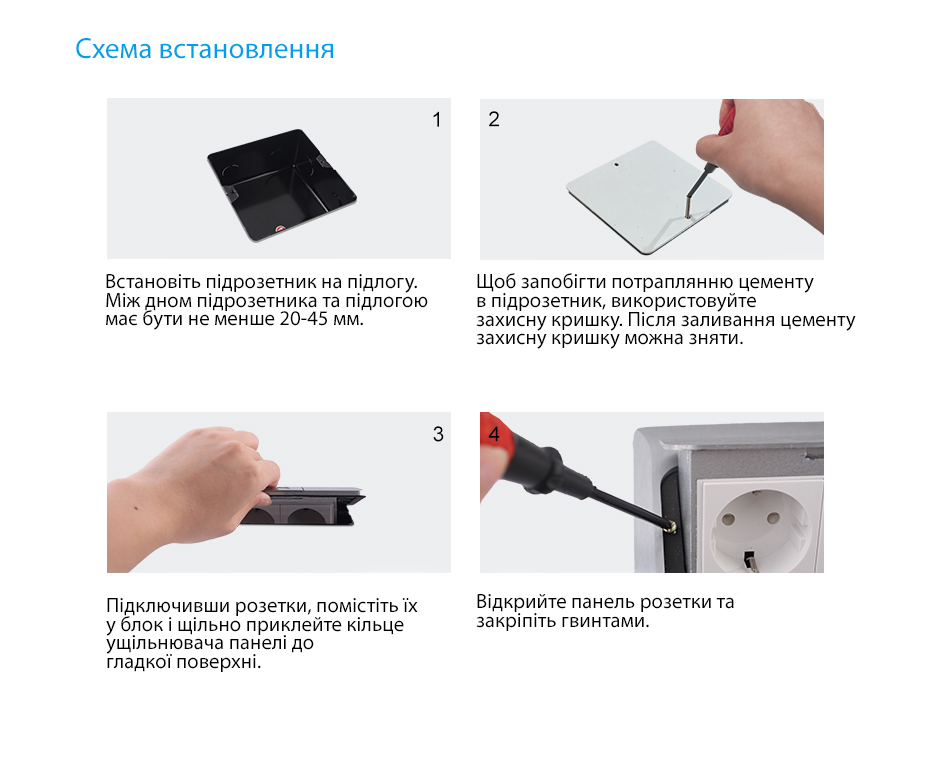 Схема встановлення

1

Встановіть підрозетник на підлогу. Між дном підрозетника та підлогою має бути не менше 20-45 мм.

2

Щоб запобігти потраплянню цементу в підрозетник, використовуйте захисну кришку. Після заливання цементу захисну кришку можна зняти.

3

Підключивши розетки, помістіть їх у блок і щільно приклейте кільце ущільнювача панелі до гладкої поверхні.

4

Відкрийте панель розетки та закріпіть гвинтами.