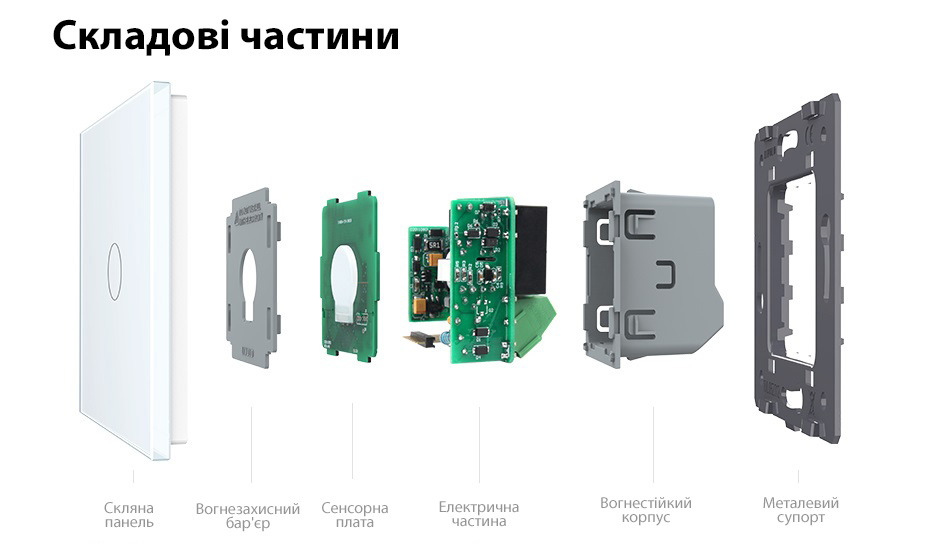 Складові частини

Скляна панель

Вогнезахисний бар'єр

Сенсорна плата

Електрична частина

Вогнестійкий корпус

Металевий супорт